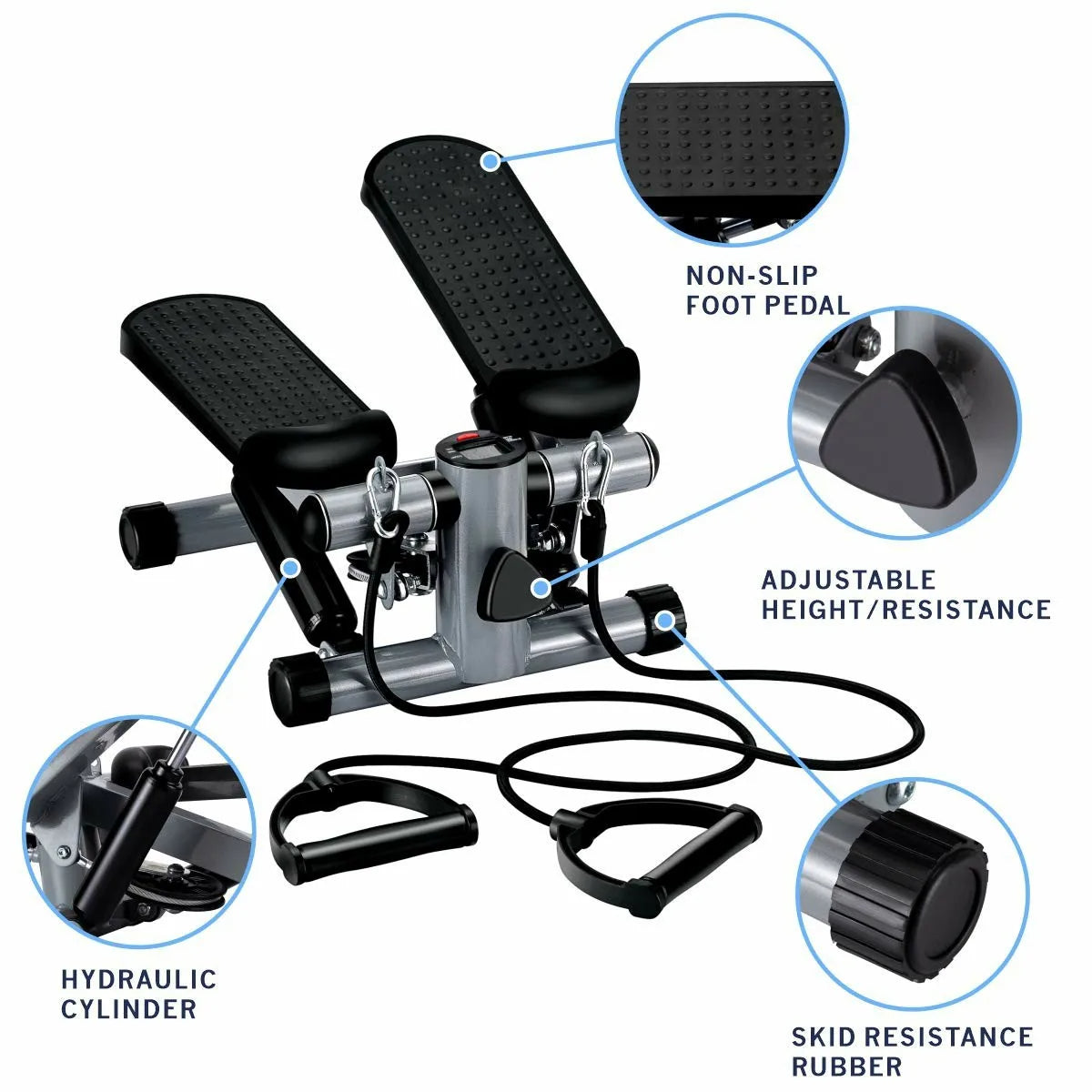 NON-SLIP
FOOT PEDAL

ADJUSTABLE
HEIGHT/RESISTANCE

HYDRAULIC
CYLINDER

SKID RESISTANCE
RUBBER