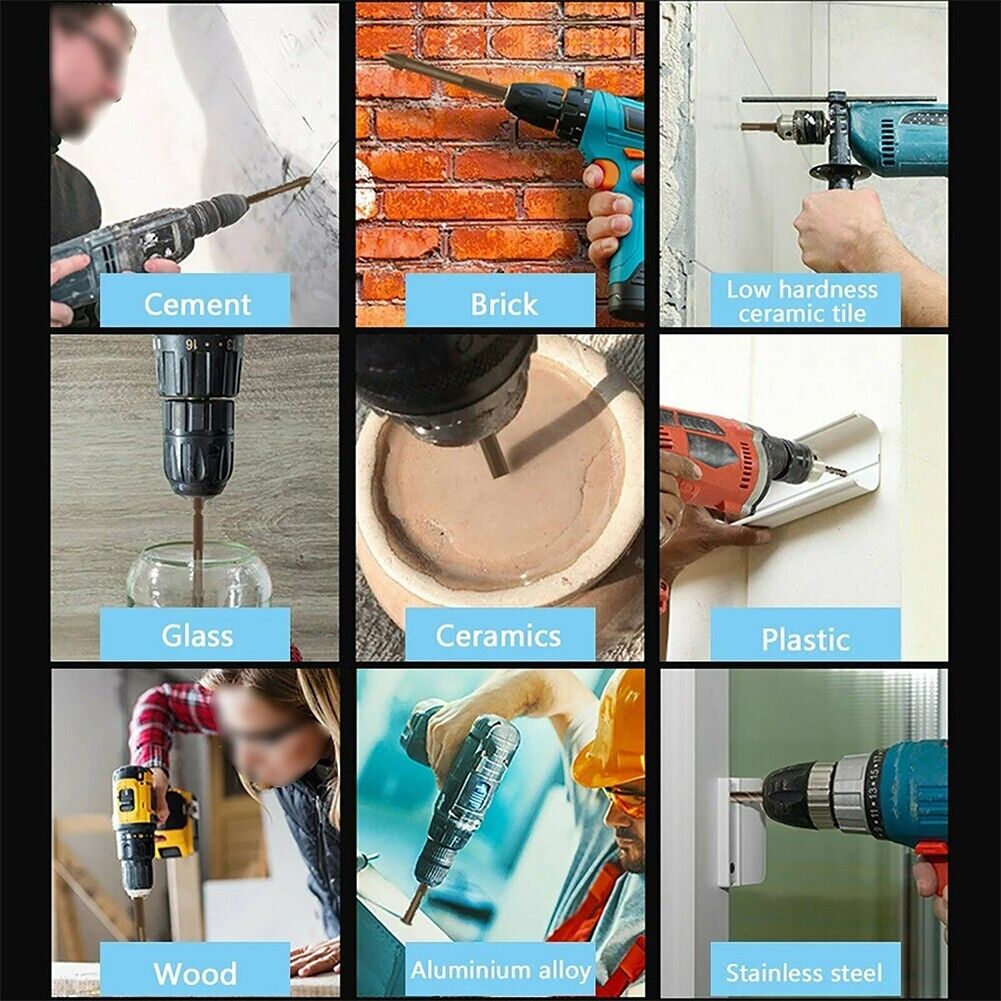 Cement

Brick

Low hardness ceramic tile

Glass

Ceramics

Plastic

Wood

Aluminium alloy

Stainless steel